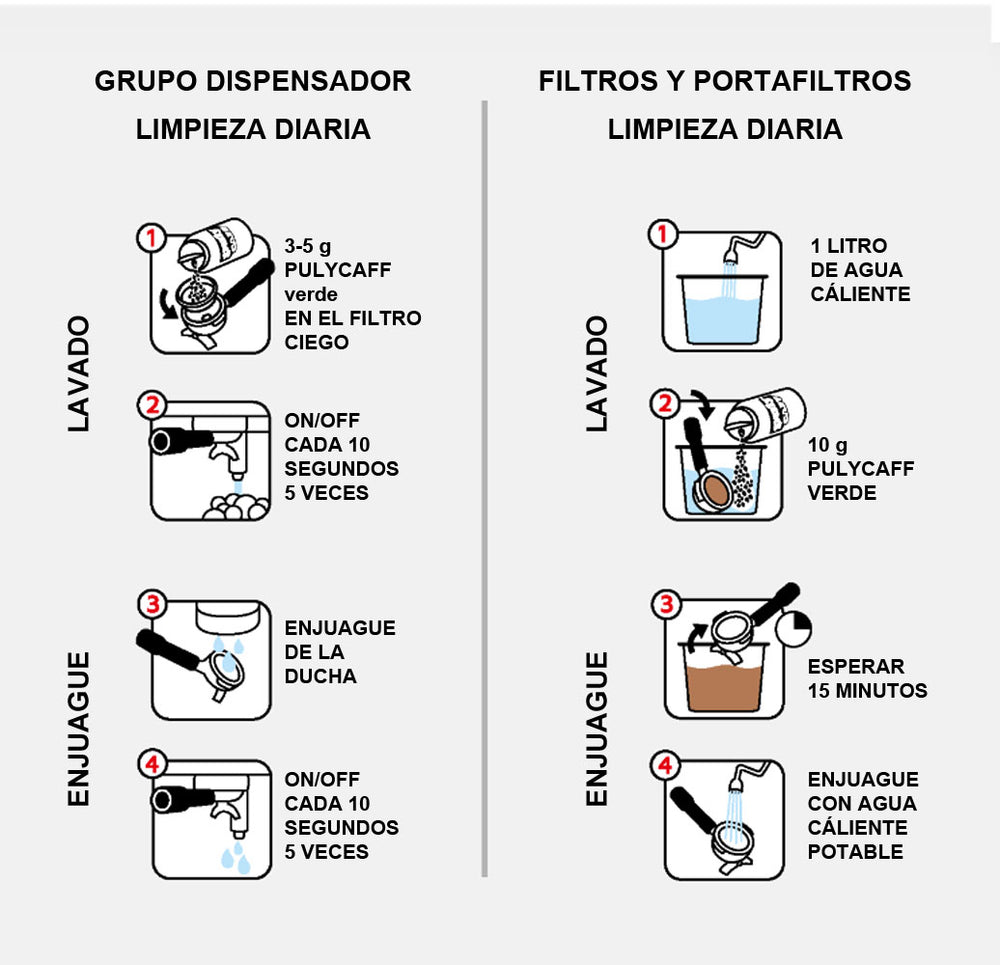 GRUPO DISPENSADOR

LIMPIEZA DIARIA

LAVADO

1
3-5 g PULYCAFF verde EN EL FILTRO CIEGO

2
ON/OFF CADA 10 SEGUNDOS 5 VECES

ENJUAGUE

3
ENJUAGUE DE LA DUCHA

4
ON/OFF CADA 10 SEGUNDOS 5 VECES

FILTROS Y PORTAFILTROS

LIMPIEZA DIARIA

LAVADO

1
1 LITRO DE AGUA CÁLIENTE

2
10 g PULYCAFF VERDE

ENJUAGUE

3
ESPERAR 15 MINUTOS

4
ENJUAGUE CON AGUA CÁLIENTE POTABLE