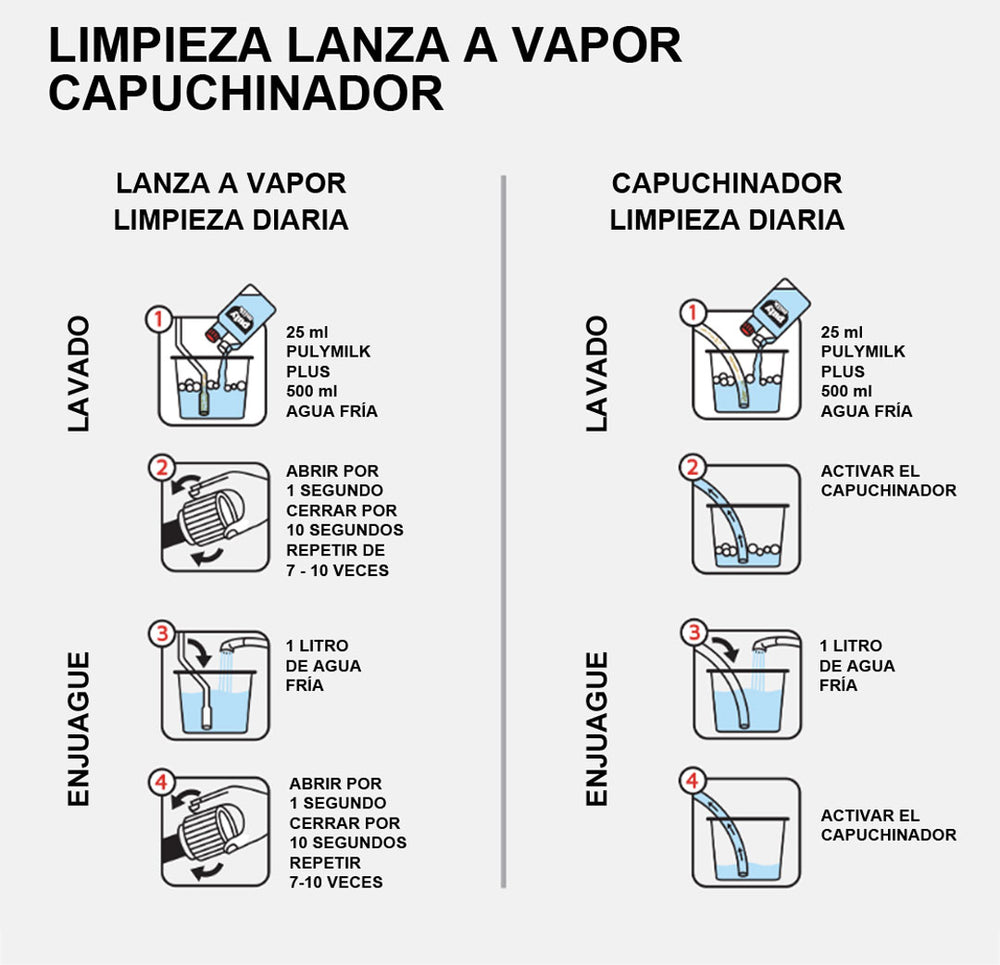 LIMPIEZA LANZA A VAPOR CAPUCHINADOR

LANZA A VAPOR
LIMPIEZA DIARIA

LAVADO

1
25 ml
PULYMILK
PLUS
500 ml
AGUA FRÍA

2
ABRIR POR
1 SEGUNDO
CERRAR POR
10 SEGUNDOS
REPETIR DE
7 - 10 VECES

ENJUAGUE

3
1 LITRO
DE AGUA
FRÍA

4
ABRIR POR
1 SEGUNDO
CERRAR POR
10 SEGUNDOS
REPETIR
7-10 VECES

CAPUCHINADOR
LIMPIEZA DIARIA

LAVADO

1
25 ml
PULYMILK
PLUS
500 ml
AGUA FRÍA

2
ACTIVAR EL
CAPUCHINADOR

ENJUAGUE

3
1 LITRO
DE AGUA
FRÍA

4
ACTIVAR EL
CAPUCHINADOR